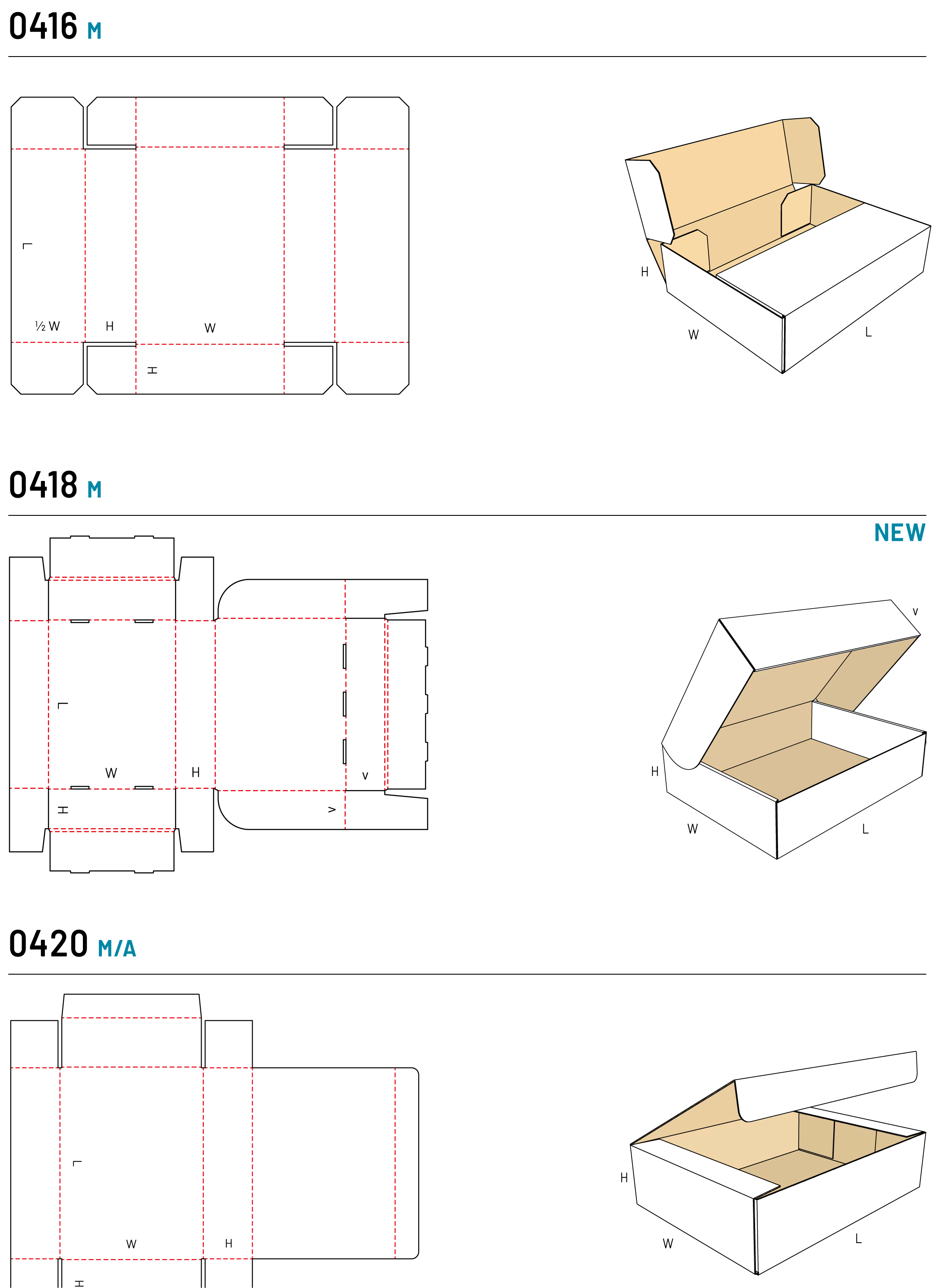 0416 M

L
½ W
H
W
H

H
W
L

0418 M

NEW

L
W
H
H
v
v

v
H
W
L

0420 M/A

L
W
H
H

H
W
L