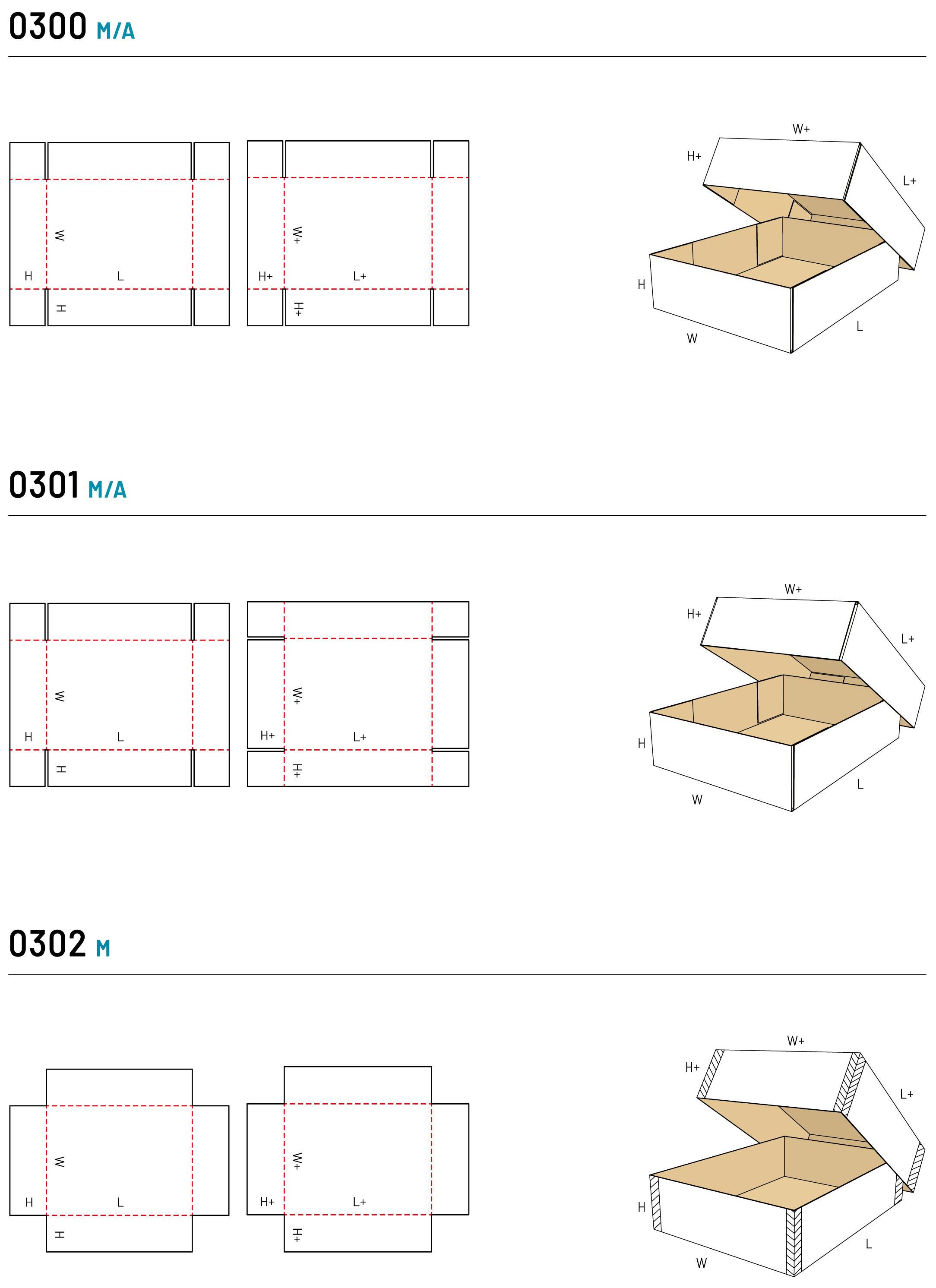 0300 M/A

W
H L
H

W+
H+ L+
H+

W+
H+
L+
H
W
L

0301 M/A

W
H L
H

W+
H+ L+
H+

W+
H+
L+
H
W
L

0302 M

W
H L
H

W+
H+ L+
H+

W+
H+
L+
H
W
L